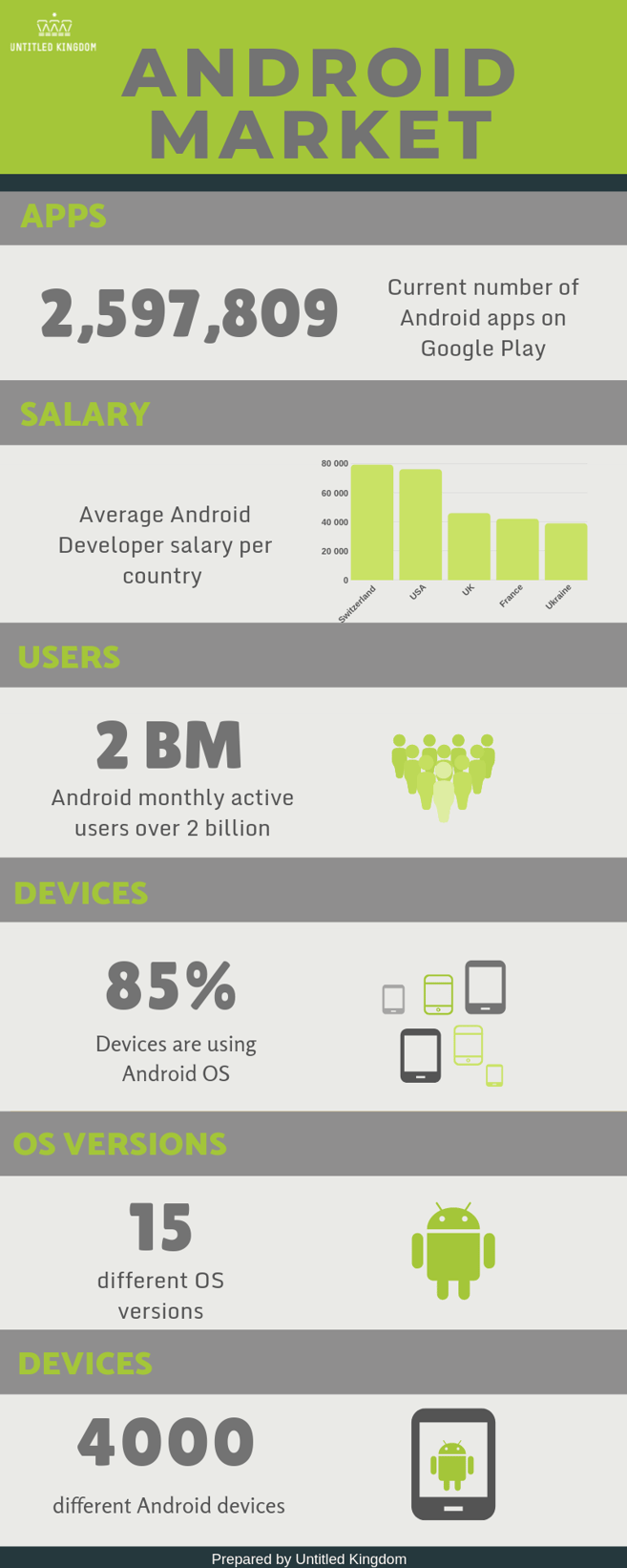 UNTITLED KINGDOM

ANDROID MARKET

APPS

2,597,809

Current number of Android apps on Google Play

SALARY

Average Android Developer salary per country

80 000
60 000
40 000
20 000
0
Switzerland
USA
UK
France
Ukraine

USERS

2 BM

Android monthly active users over 2 billion

DEVICES

85%

Devices are using Android OS

OS VERSIONS

15

different OS versions

DEVICES

4000

different Android devices

Prepared by Untitled Kingdom